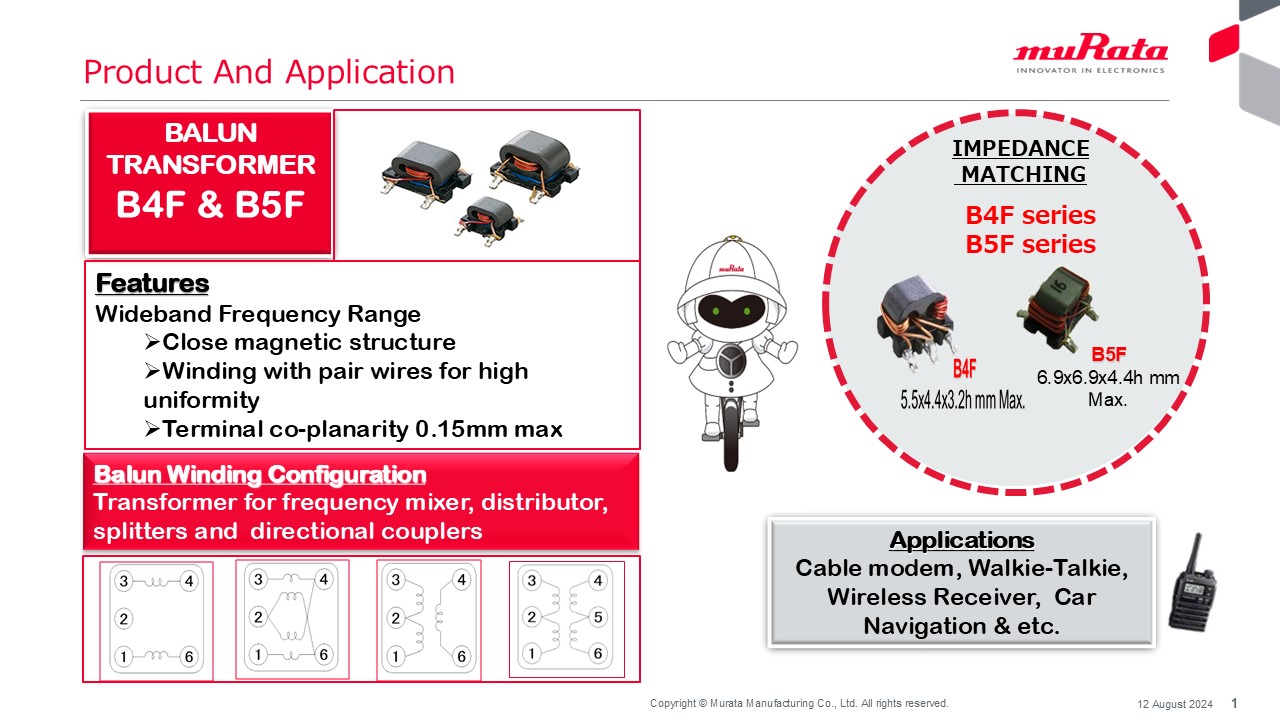 Product And Application

muRata
INNOVATOR IN ELECTRONICS

BALUN TRANSFORMER
B4F & B5F

Features
Wideband Frequency Range
➢Close magnetic structure
➢Winding with pair wires for high uniformity
➢Terminal co-planarity 0.15mm max

Balun Winding Configuration
Transformer for frequency mixer, distributor, splitters and directional couplers

3 4
2
1 6

3 4
2
1 6

3 4
2
1 6

3 4
2 5
1 6

muRata

IMPEDANCE MATCHING
B4F series
B5F series

B4F
5.5x4.4x3.2h mm Max.

B5F
6.9x6.9x4.4h mm Max.

Applications
Cable modem, Walkie-Talkie, Wireless Receiver, Car Navigation & etc.

Copyright © Murata Manufacturing Co., Ltd. All rights reserved.
12 August 2024 1